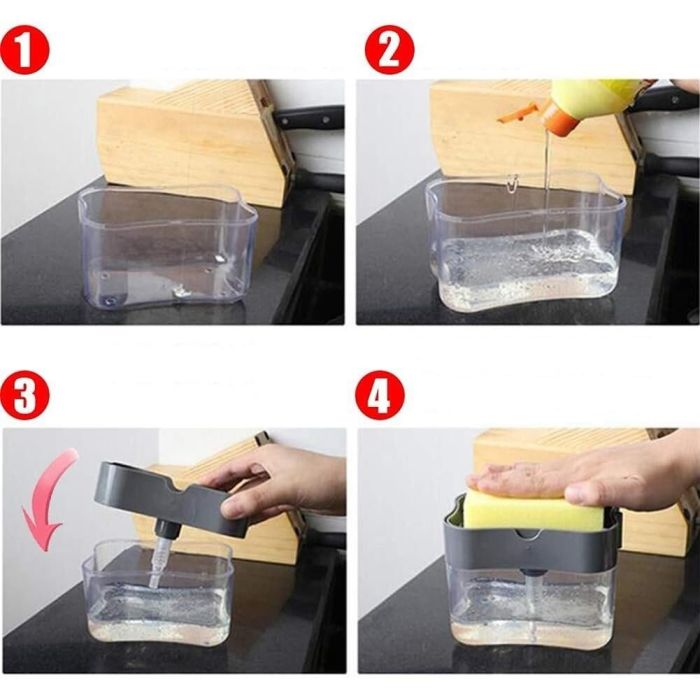 1
2
3
4