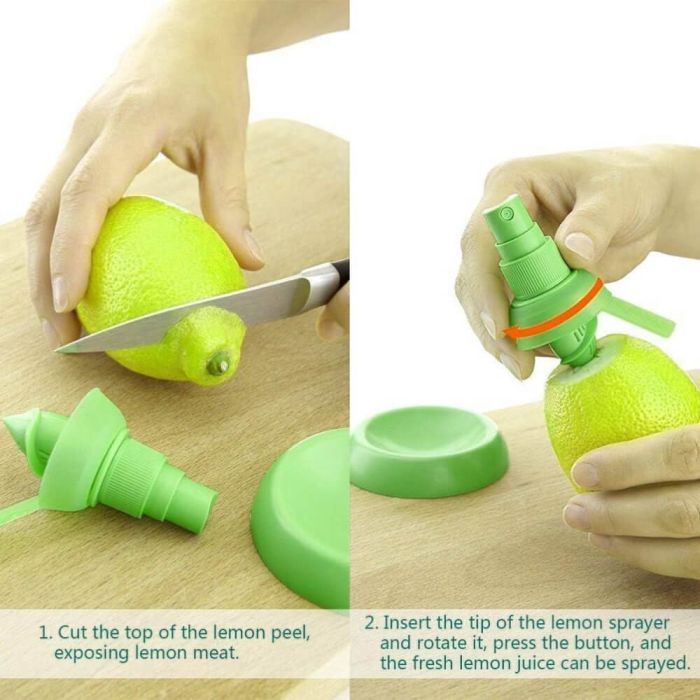 1. Cut the top of the lemon peel, exposing lemon meat.

2. Insert the tip of the lemon sprayer and rotate it, press the button, and the fresh lemon juice can be sprayed.