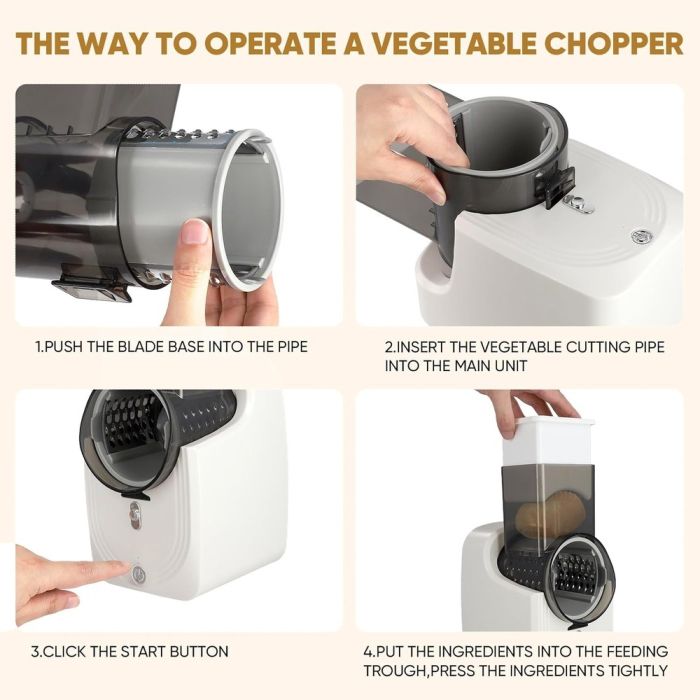 THE WAY TO OPERATE A VEGETABLE CHOPPER

1.PUSH THE BLADE BASE INTO THE PIPE

2.INSERT THE VEGETABLE CUTTING PIPE INTO THE MAIN UNIT

3.CLICK THE START BUTTON

4.PUT THE INGREDIENTS INTO THE FEEDING TROUGH,PRESS THE INGREDIENTS TIGHTLY