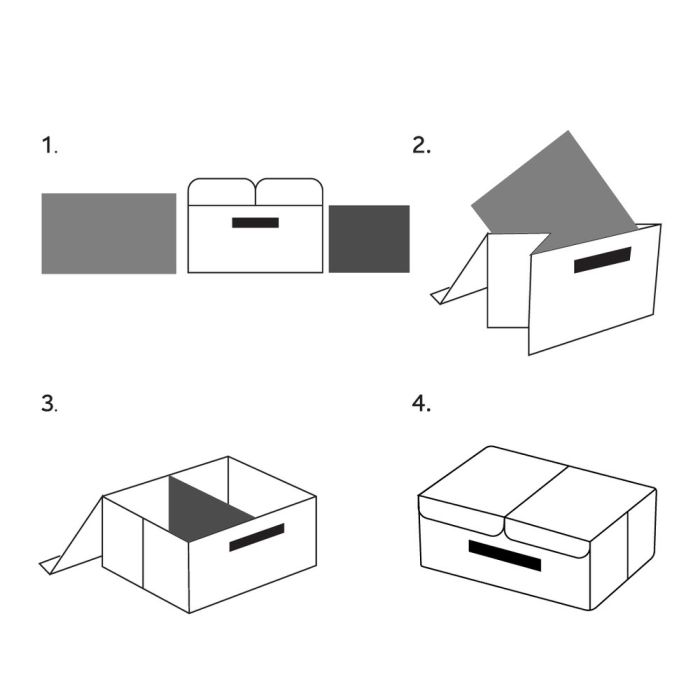 1.

2.

3.

4.