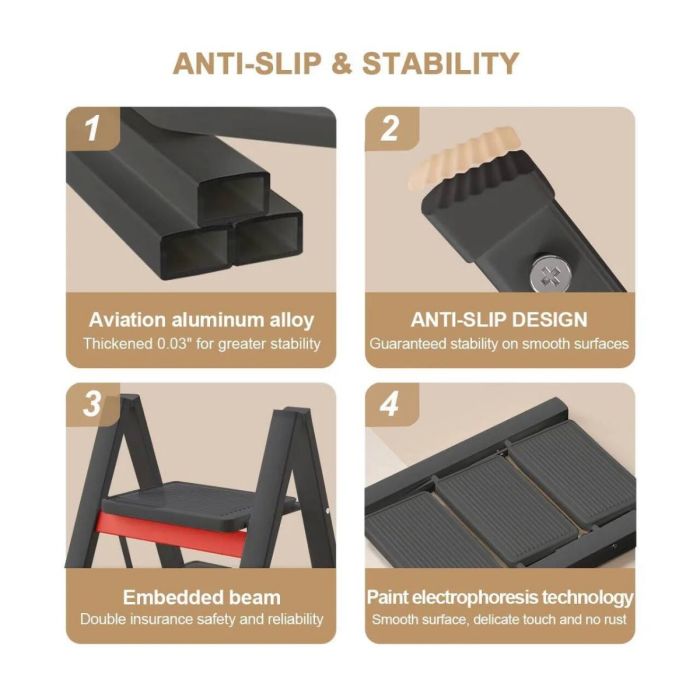 ANTI-SLIP & STABILITY

1

Aviation aluminum alloy
Thickened 0.03" for greater stability

2

ANTI-SLIP DESIGN
Guaranteed stability on smooth surfaces

3

Embedded beam
Double insurance safety and reliability

4

Paint electrophoresis technology
Smooth surface, delicate touch and no rust