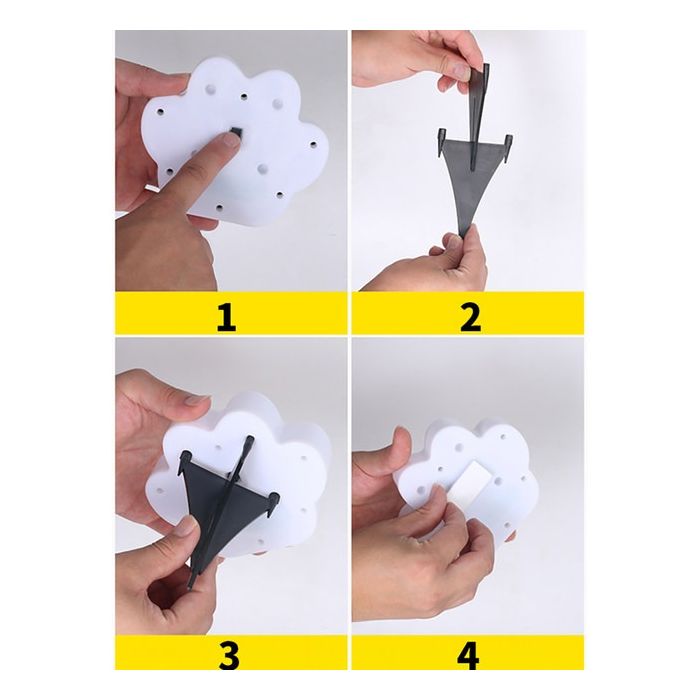 1

2

3

4