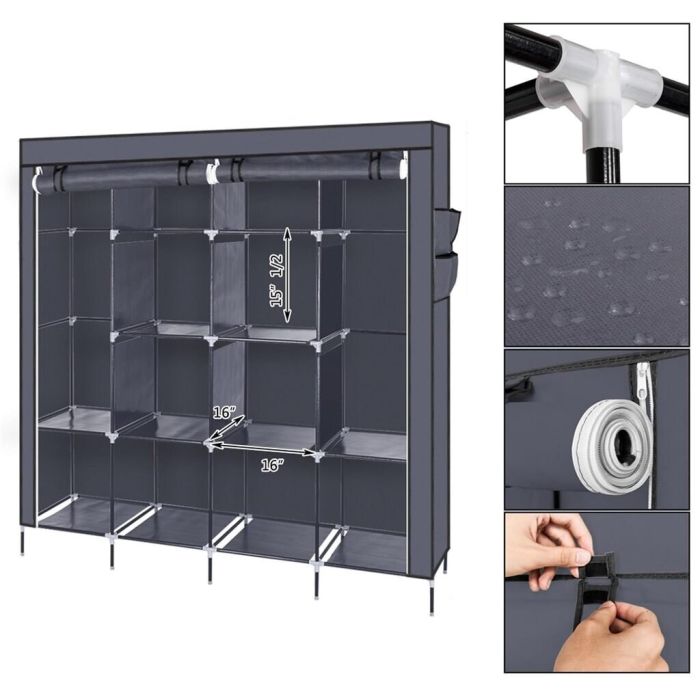 15" 1/2
16"
16"