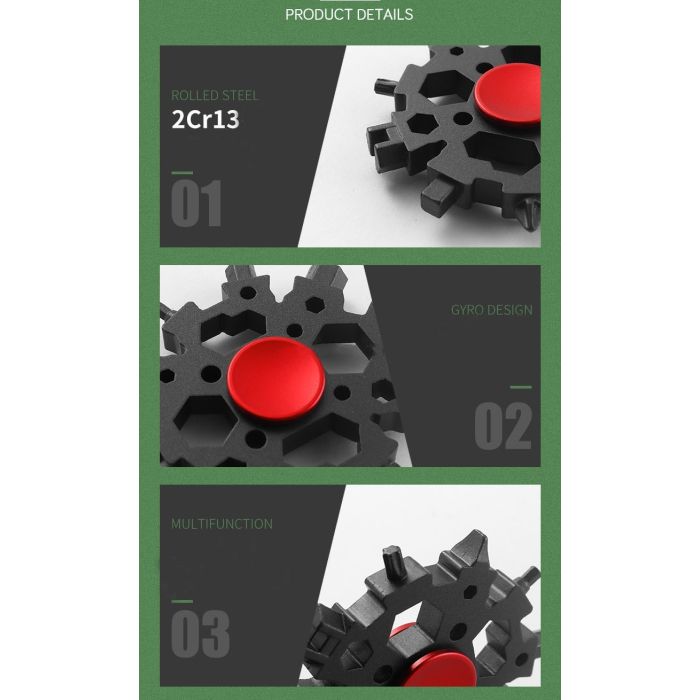 PRODUCT DETAILS

ROLLED STEEL
2Cr13

01

GYRO DESIGN

02

MULTIFUNCTION

03