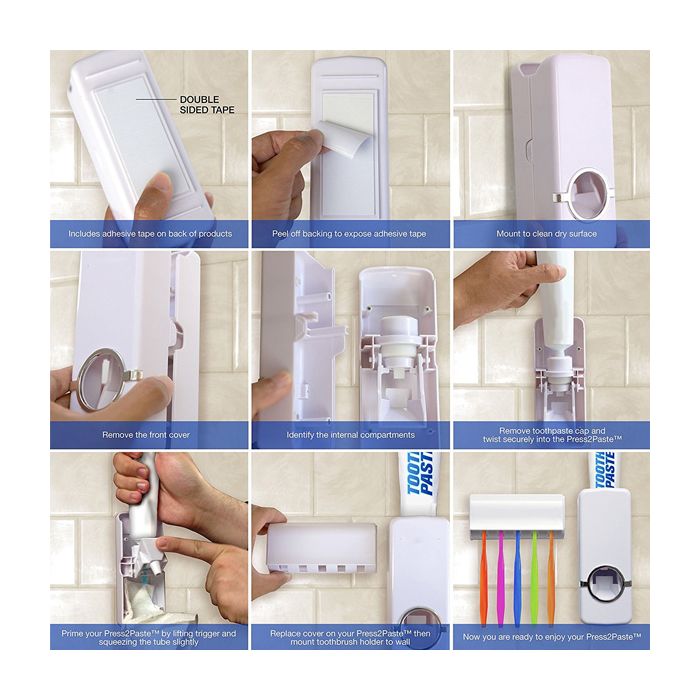 DOUBLE SIDED TAPE

Includes adhesive tape on back of products

Peel off backing to expose adhesive tape

Mount to clean dry surface

Remove the front cover

Identify the internal compartments

Remove toothpaste cap and twist securely into the Press2Paste™

Prime your Press2Paste™ by lifting trigger and squeezing the tube slightly

TOOTH PASTE

Replace cover on your Press2Paste™ then mount toothbrush holder to wall

TOOTH PASTE

Now you are ready to enjoy your Press2Paste™