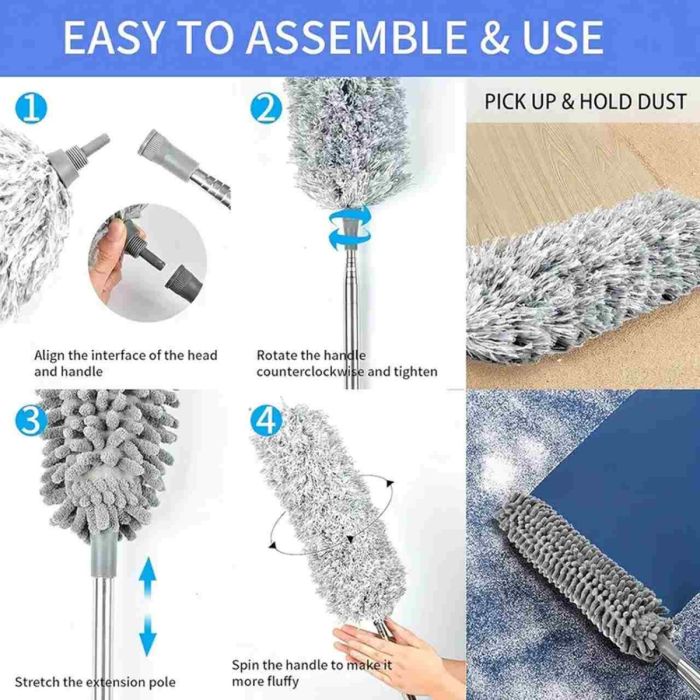 EASY TO ASSEMBLE & USE

1

Align the interface of the head and handle

2

Rotate the handle counterclockwise and tighten

PICK UP & HOLD DUST

3

Stretch the extension pole

4

Spin the handle to make it more fluffy