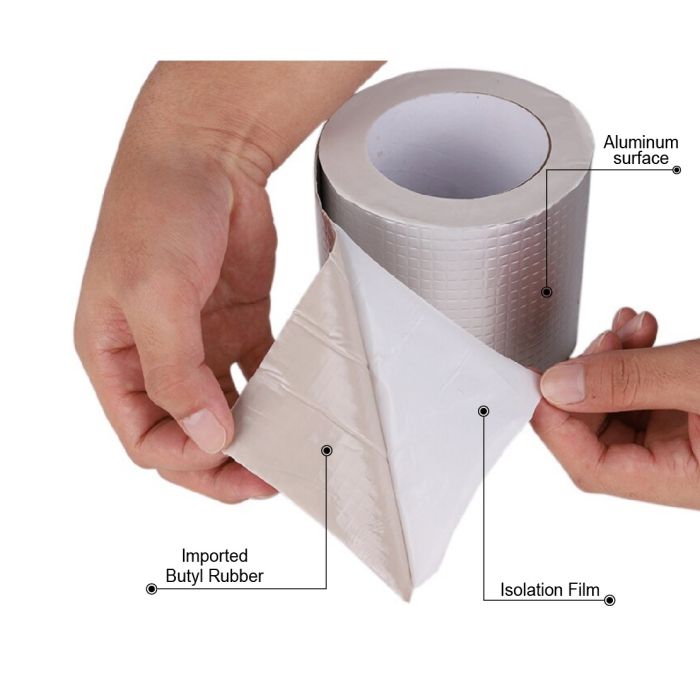 Aluminum surface

Imported Butyl Rubber

Isolation Film