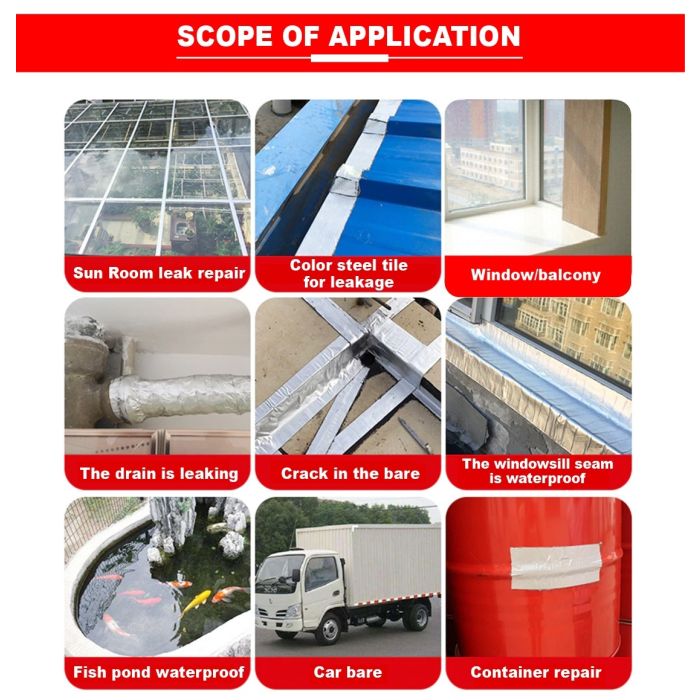 SCOPE OF APPLICATION

Sun Room leak repair

Color steel tile for leakage

Window/balcony

The drain is leaking

Crack in the bare

The windowsill seam is waterproof

Fish pond waterproof

Car bare

Container repair