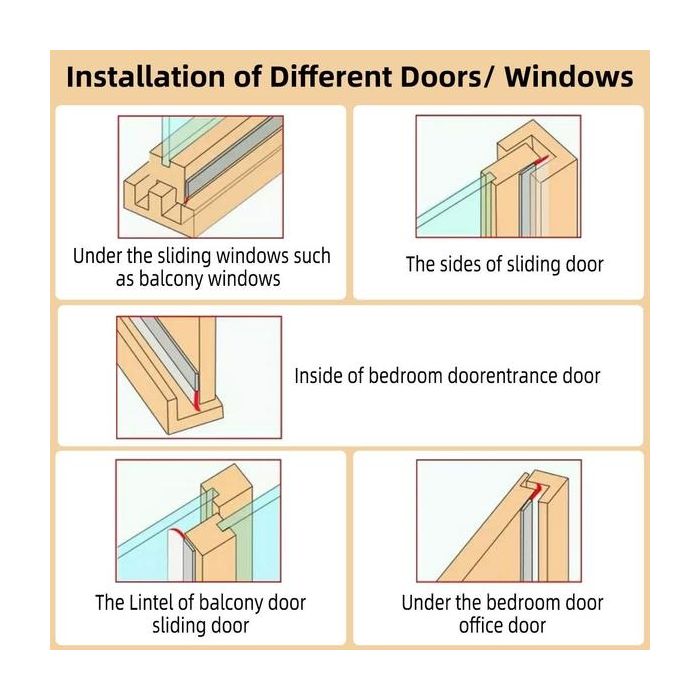 Installation of Different Doors/ Windows

Under the sliding windows such as balcony windows

The sides of sliding door

Inside of bedroom doorentrance door

The Lintel of balcony door sliding door

Under the bedroom door office door