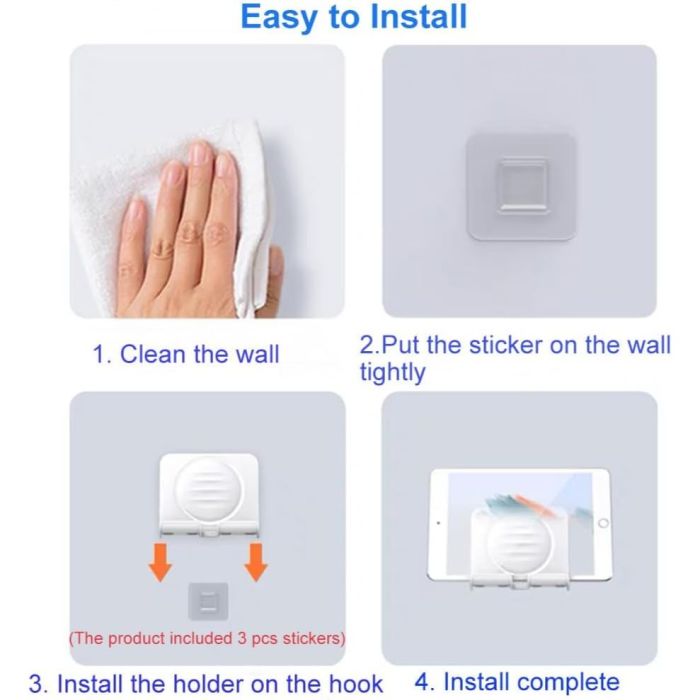 Easy to Install

1. Clean the wall

2.Put the sticker on the wall tightly

(The product included 3 pcs stickers)

3. Install the holder on the hook

4. Install complete