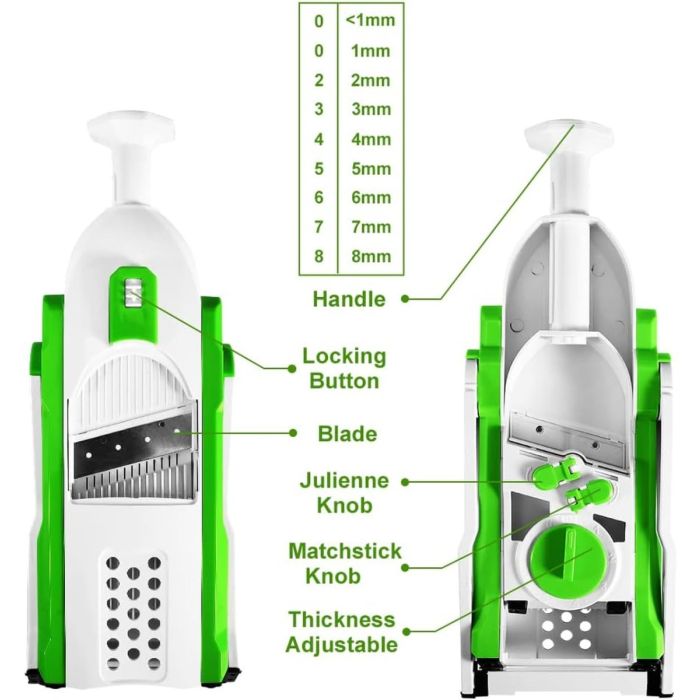 | 0 | <1mm |
|---|---|
| 0 | 1mm |
| 2 | 2mm |
| 3 | 3mm |
| 4 | 4mm |
| 5 | 5mm |
| 6 | 6mm |
| 7 | 7mm |
| 8 | 8mm |

Handle

Locking Button

Blade

Julienne Knob

Matchstick Knob

Thickness Adjustable