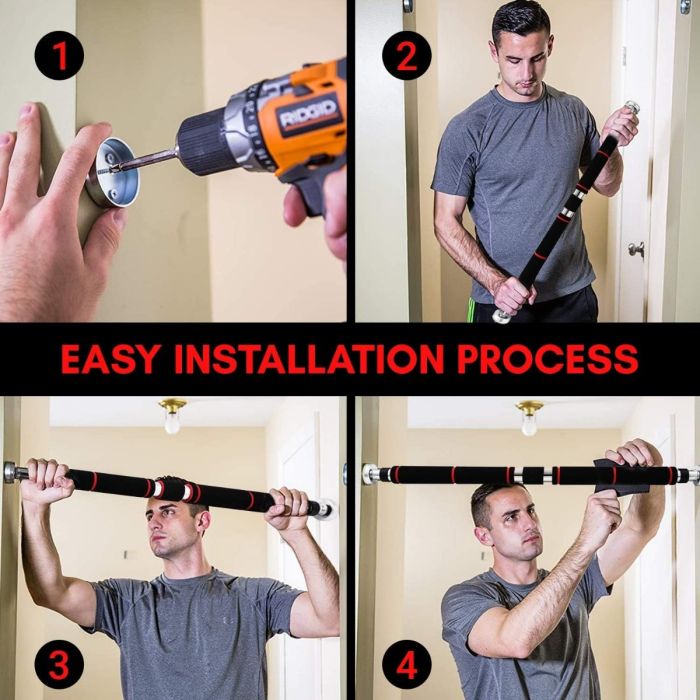 1

RIDGID

2

EASY INSTALLATION PROCESS

3

4