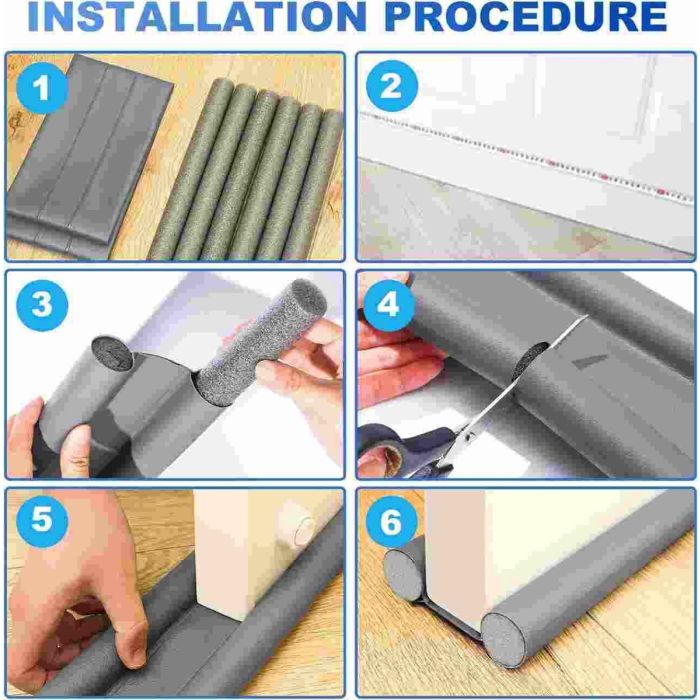 INSTALLATION PROCEDURE

1

2

3

4

5

6