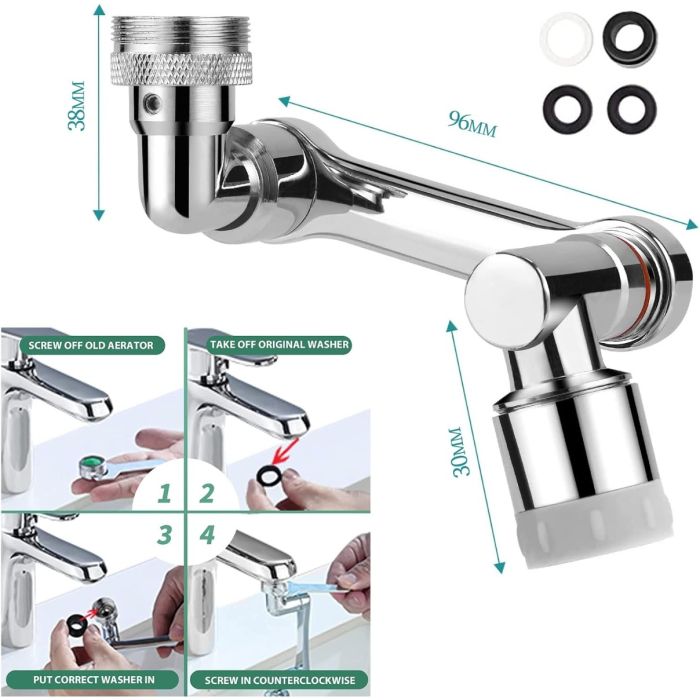 38MM

96MM

30MM

SCREW OFF OLD AERATOR

TAKE OFF ORIGINAL WASHER

1

2

3

4

PUT CORRECT WASHER IN

SCREW IN COUNTERCLOCKWISE