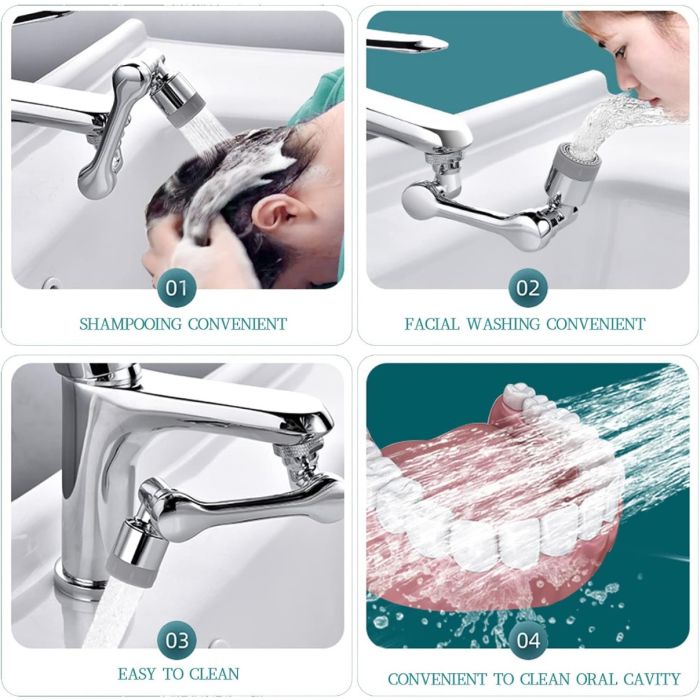 01

SHAMPOOING CONVENIENT

02

FACIAL WASHING CONVENIENT

03

EASY TO CLEAN

04

CONVENIENT TO CLEAN ORAL CAVITY