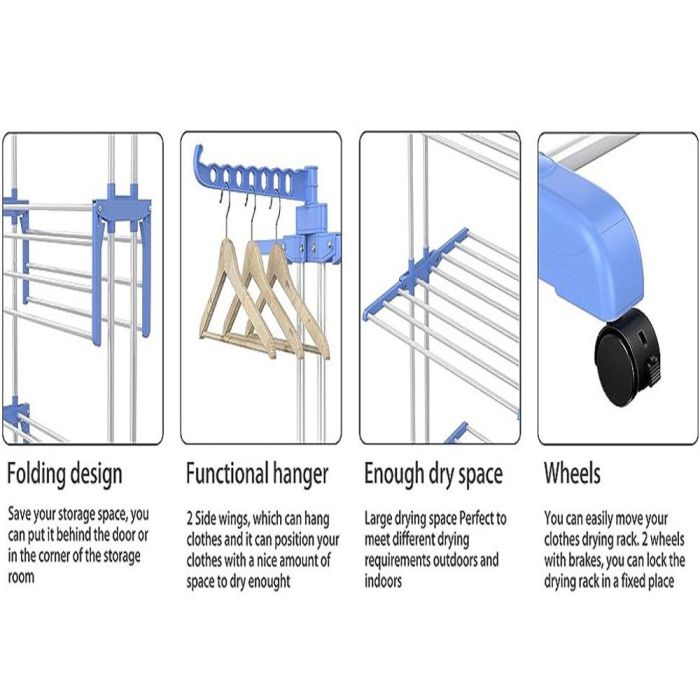 Folding design

Save your storage space, you can put it behind the door or in the corner of the storage room

Functional hanger

2 Side wings, which can hang clothes and it can position your clothes with a nice amount of space to dry enought

Enough dry space

Large drying space Perfect to meet different drying requirements outdoors and indoors

Wheels

You can easily move your clothes drying rack. 2 wheels with brakes, you can lock the drying rack in a fixed place