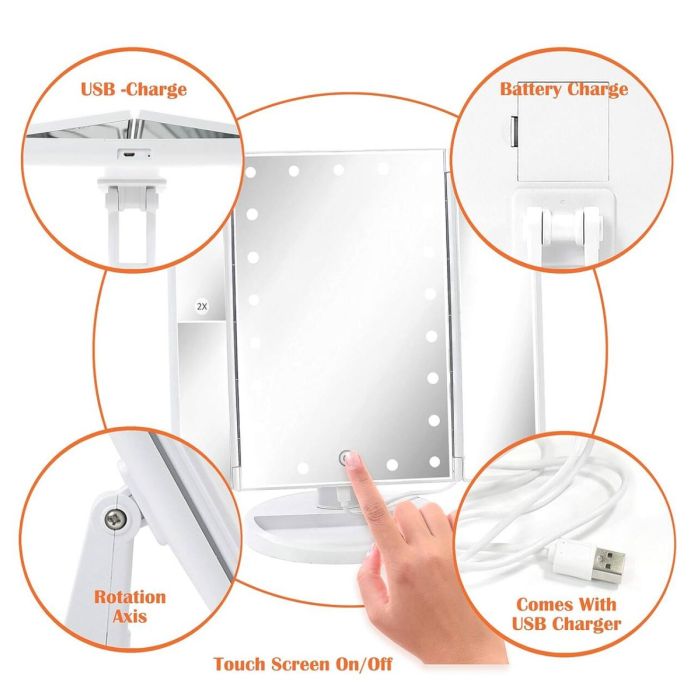 USB -Charge

Battery Charge

2X

Rotation Axis

Comes With USB Charger

Touch Screen On/Off