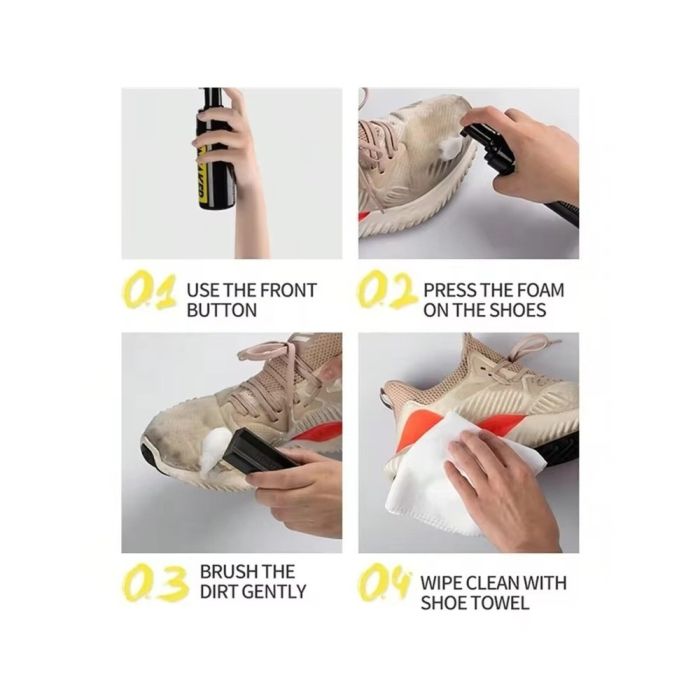 01 USE THE FRONT BUTTON

02 PRESS THE FOAM ON THE SHOES

03 BRUSH THE DIRT GENTLY

04 WIPE CLEAN WITH SHOE TOWEL