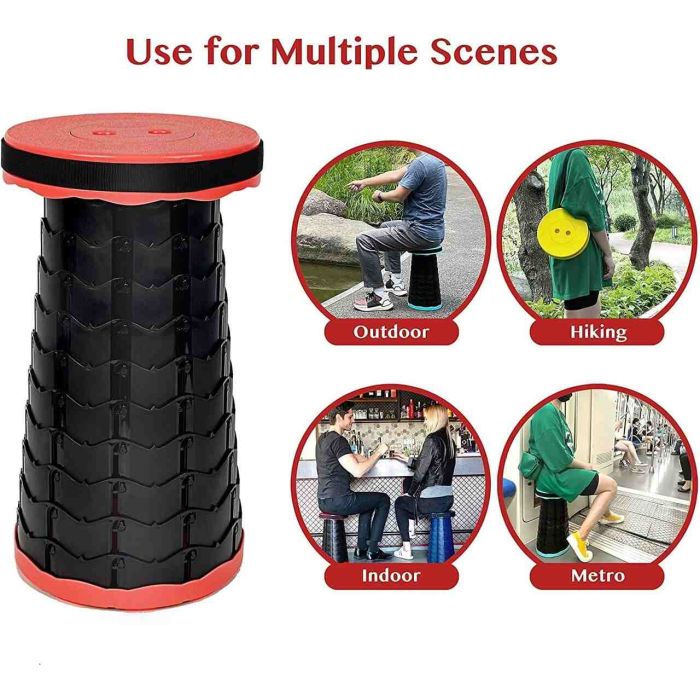 Use for Multiple Scenes

Outdoor

Hiking

Indoor

Metro